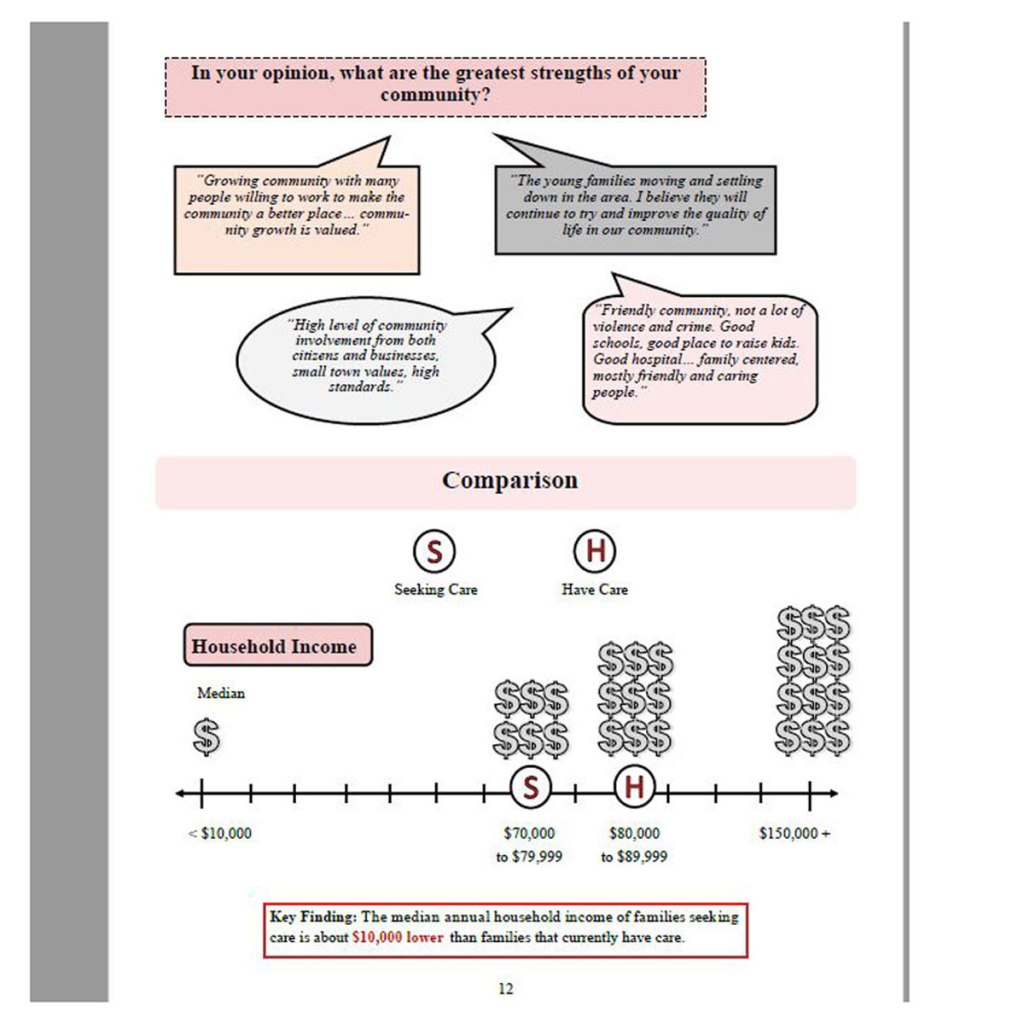 In your opinion, what are the greatest strengths of your community?

"Growing community with many people willing to work to make the community a better place… community growth is valued."

"The young families moving and settling down in the area. I believe they will continue to try and improve the quality of life in our community."

"High level of community involvement from both citizens and businesses, small town values, high standards."

"Friendly community, not a lot of violence and crime. Good schools, good place to raise kids. Good hospital… family centered, mostly friendly and caring people."

Comparison

S Seeking Care

H Have Care

Household Income

Median

$

$$$ $$$

$$$ $$$ $$$

$$$ $$$ $$$ $$$

S

H

< $10,000

$70,000 to $79,999

$80,000 to $89,999

$150,000 +

Key Finding: The median annual household income of families seeking care is about $10,000 lower than families that currently have care.

12