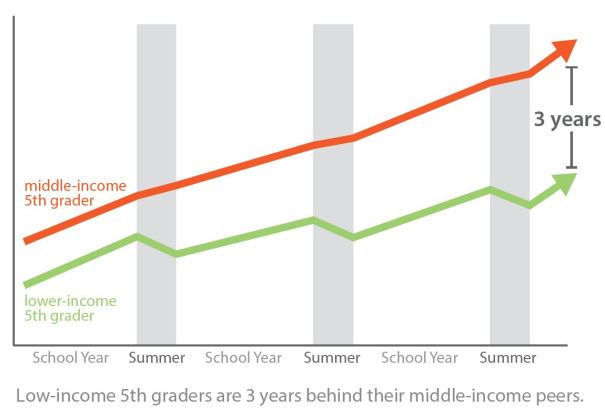 3 years

middle-income 5th grader

lower-income 5th grader

School Year Summer School Year Summer School Year Summer

Low-income 5th graders are 3 years behind their middle-income peers.