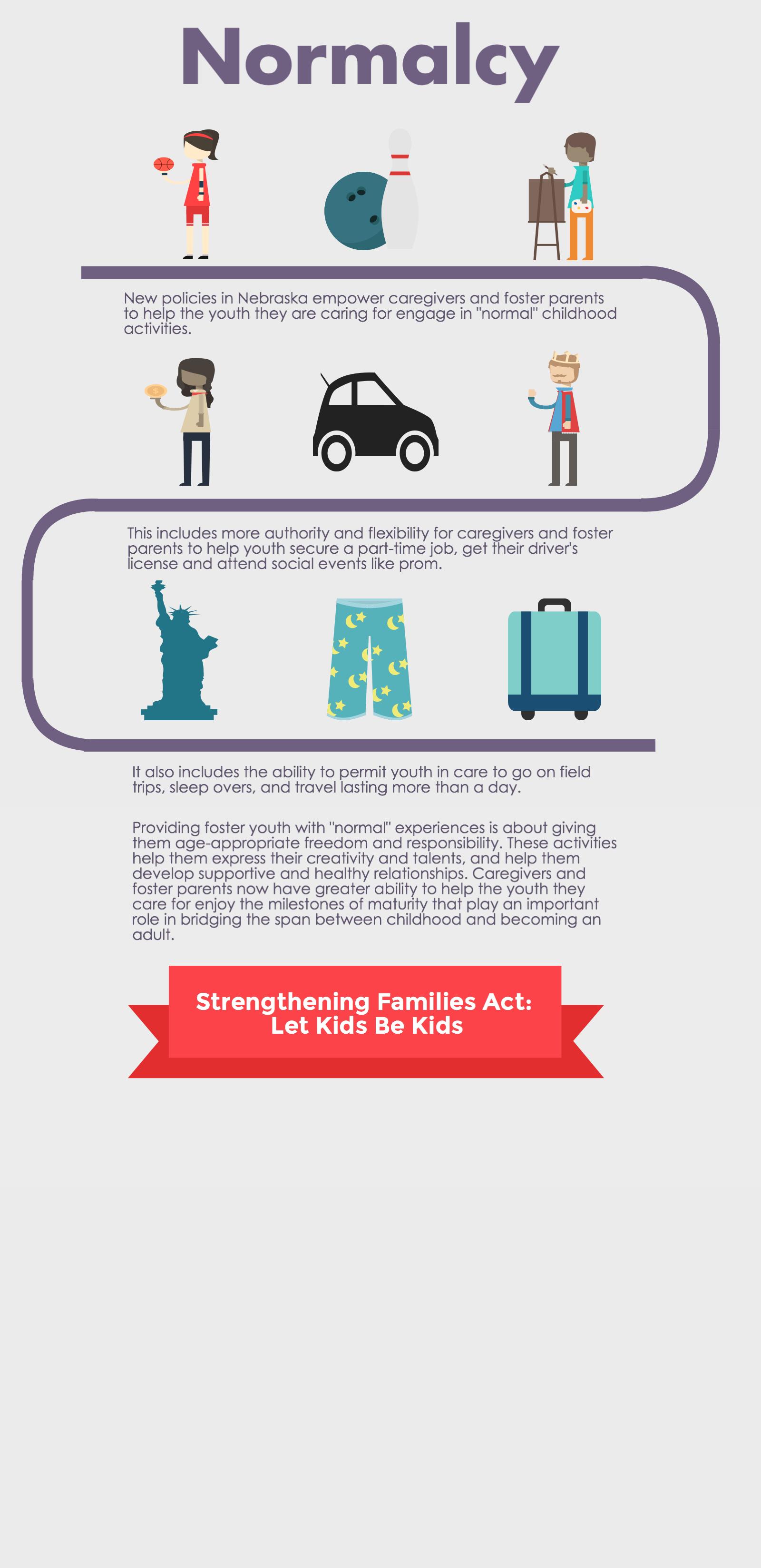 Normalcy

New policies in Nebraska empower caregivers and foster parents to help the youth they are caring for engage in "normal" childhood activities.

This includes more authority and flexibility for caregivers and foster parents to help youth secure a part-time job, get their driver's license and attend social events like prom.

It also includes the ability to permit youth in care to go on field trips, sleep overs, and travel lasting more than a day.

Providing foster youth with "normal" experiences is about giving them age-appropriate freedom and responsibility. These activities help them express their creativity and talents, and help them develop supportive and healthy relationships. Caregivers and foster parents now have greater ability to help the youth they care for enjoy the milestones of maturity that play an important role in bridging the span between childhood and becoming an adult.

Strengthening Families Act: Let Kids Be Kids